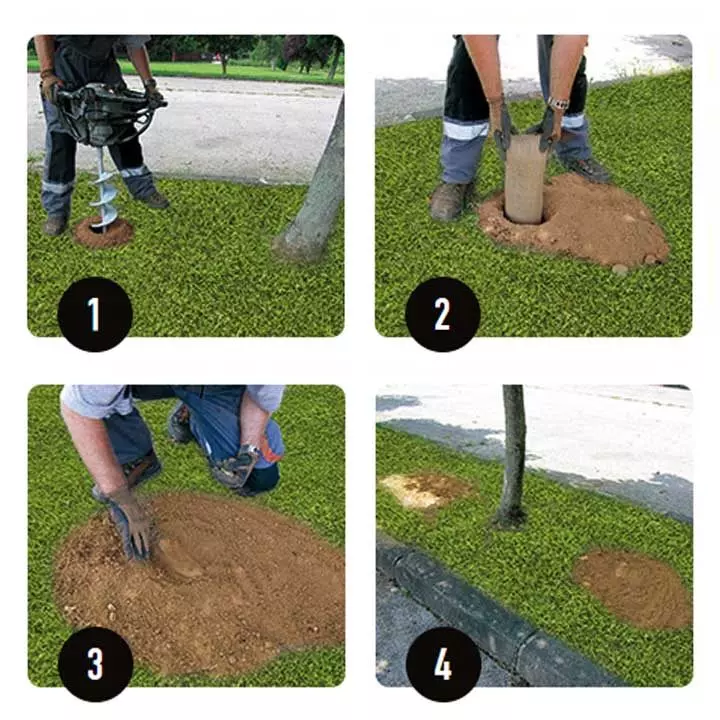 1

2

3

4